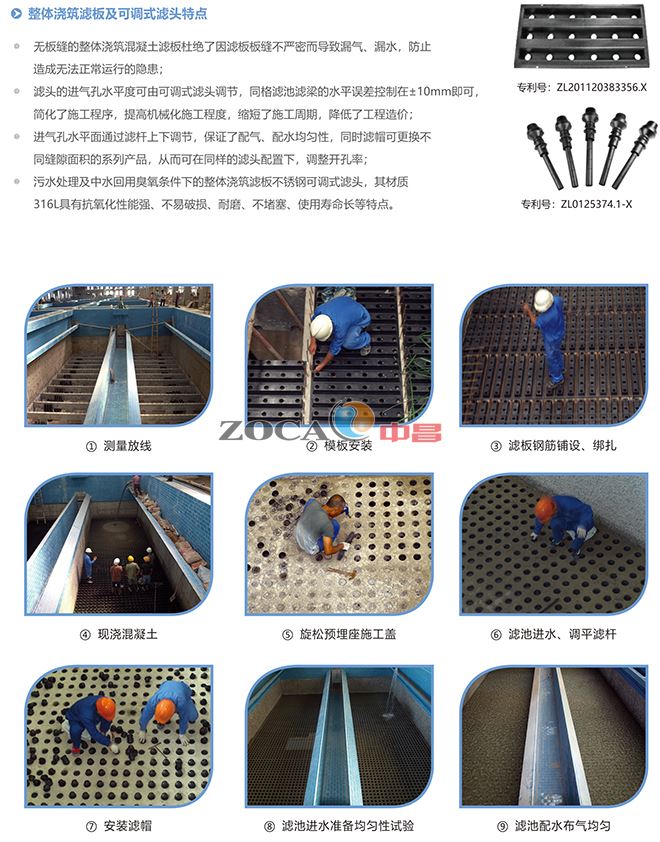 整体浇筑滤板及可调式滤头特点

无板缝的整体浇筑混凝土滤板杜绝了因滤板板缝不严密而导致漏气、漏水，防止造成无法正常运行的隐患；

滤头的进气孔水平度可由可调式滤头调节，同格滤池滤梁的水平误差控制在±10mm即可，简化了施工程序，提高机械化施工程度，缩短了施工周期，降低了工程造价；

进气孔水平面通过滤杆上下调节，保证了配气、配水均匀性，同时滤帽可更换不同缝隙面积的系列产品，从而可在同样的滤头配置下，调整开孔率；

污水处理及中水回用臭氧条件下的整体浇筑滤板不锈钢可调式滤头，其材质316L具有抗氧化性能强、不易破损、耐磨、不堵塞、使用寿命长等特点。

专利号：ZL201120383356.X

专利号：ZL0125374.1-X

ZOCA 中昌

① 测量放线

② 模板安装

③ 滤板钢筋铺设、绑扎

④ 现浇混凝土

⑤ 旋松预埋座施工盖

⑥ 滤池进水、调平滤杆

⑦ 安装滤帽

⑧ 滤池进水准备均匀性试验

⑨ 滤池配水布气均匀